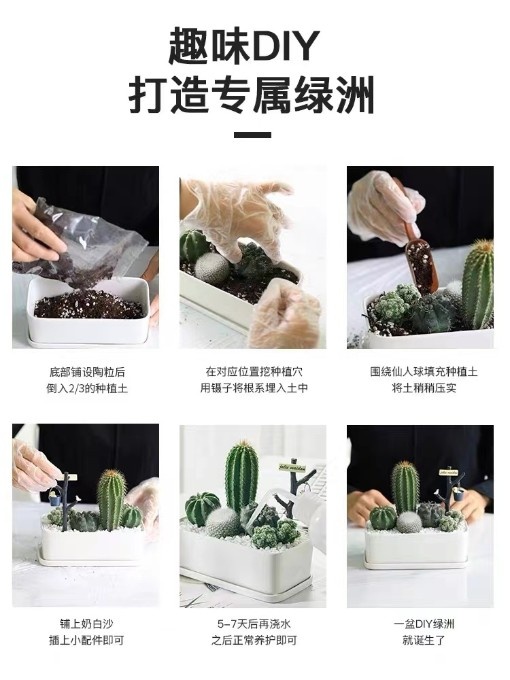 趣味DIY
打造专属绿洲

底部铺设陶粒后
倒入2/3的种植土

在对应位置挖种植穴
用镊子将根系埋入土中

围绕仙人球填充种植土
将土稍稍压实

铺上奶白沙
插上小配件即可

5-7天后再浇水
之后正常养护即可

一盆DIY绿洲
就诞生了